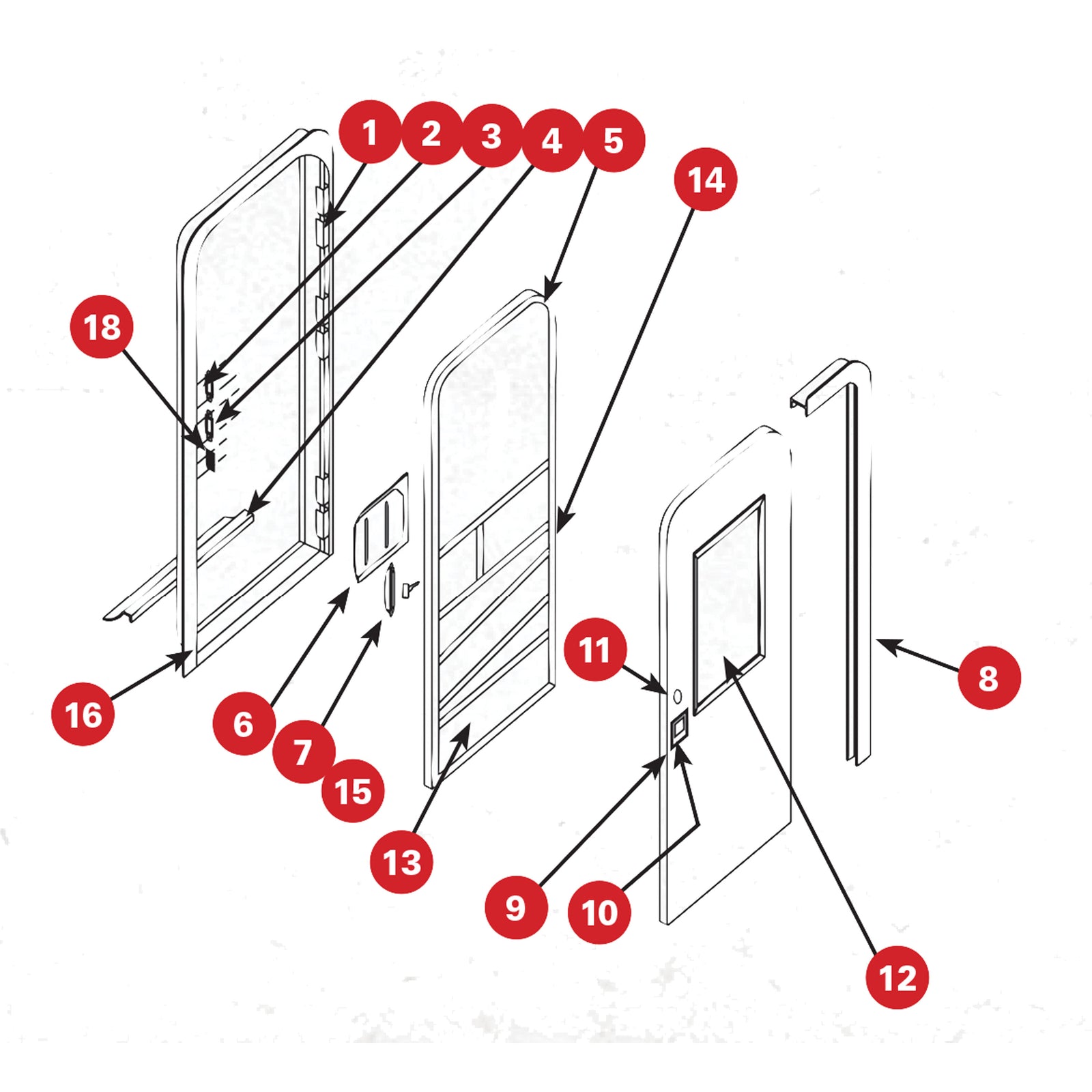 1 2 3 4 5

14

18

8

11

16

6

7

15

13

9

10

12