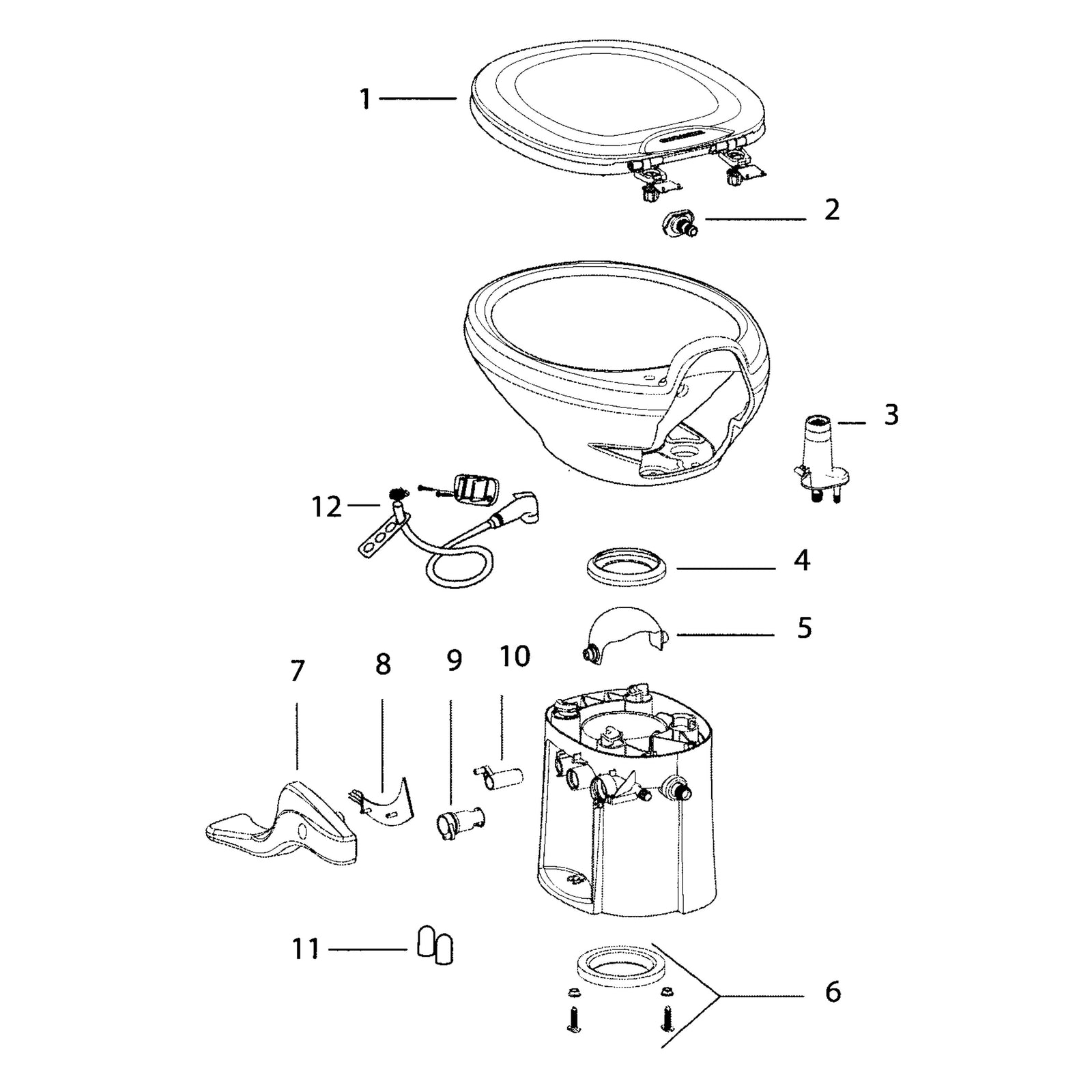 1
2
3
12
4
5
7
8
9
10
11
6