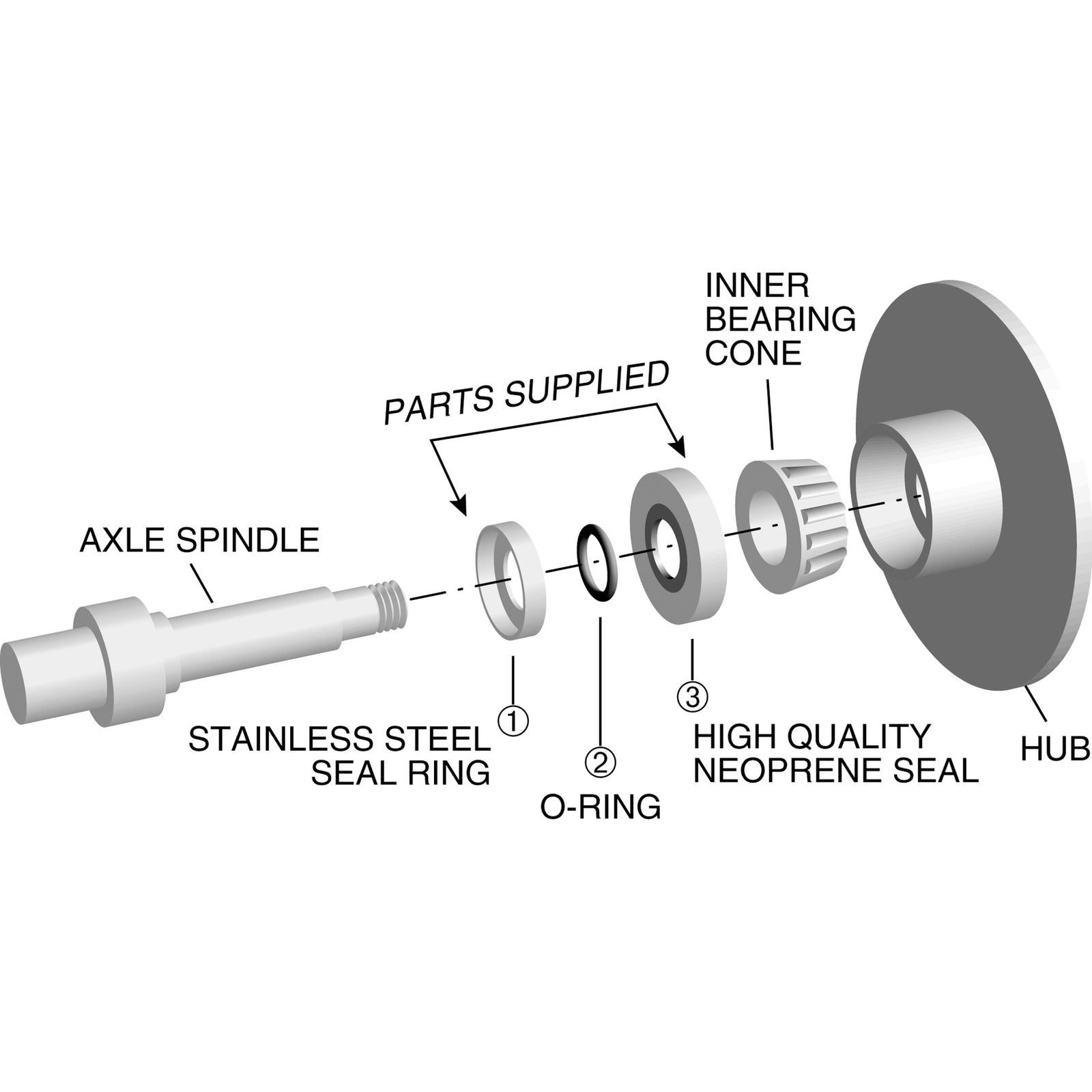 INNER BEARING CONE

PARTS SUPPLIED

AXLE SPINDLE

①
STAINLESS STEEL SEAL RING

②
O-RING

③
HIGH QUALITY NEOPRENE SEAL

HUB