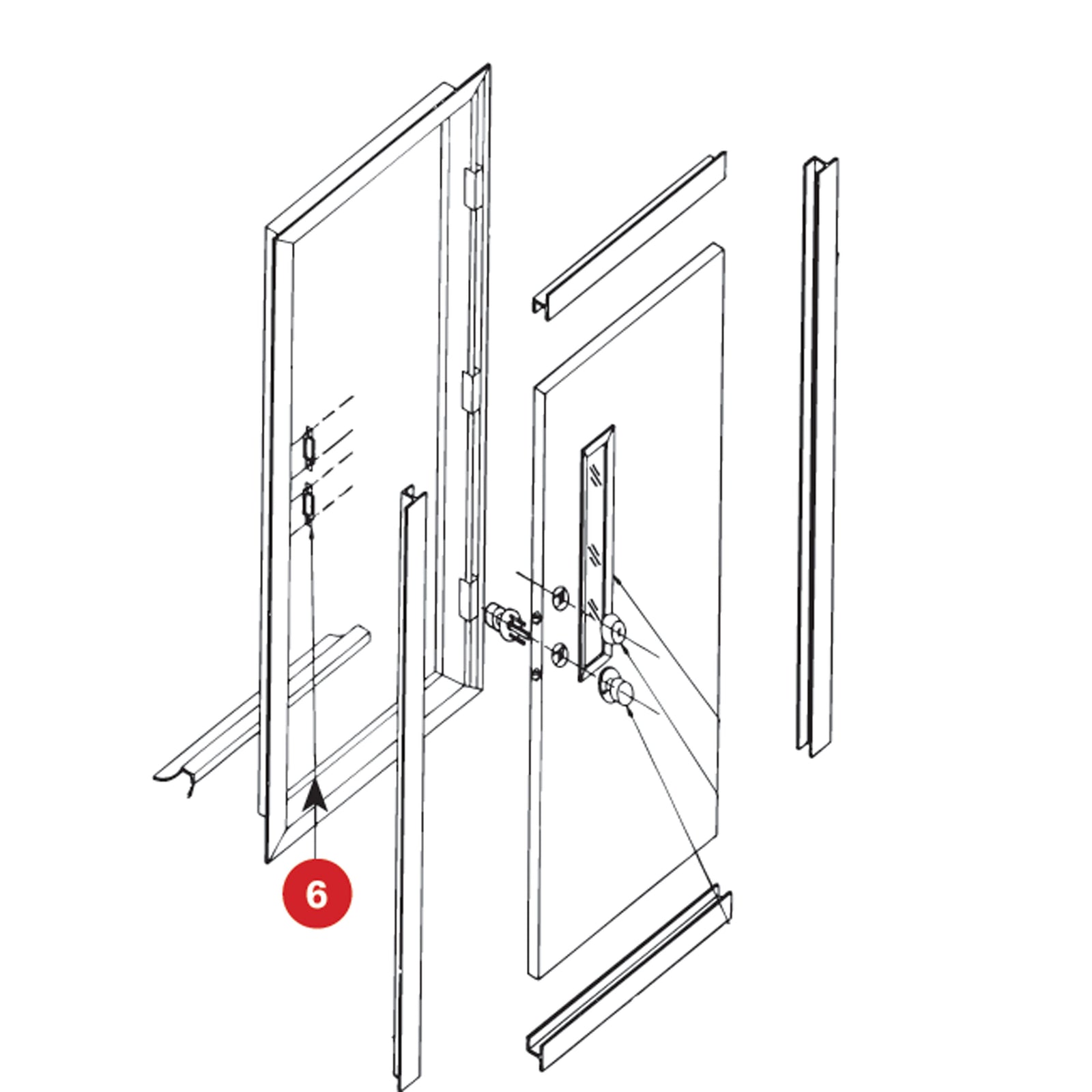 6