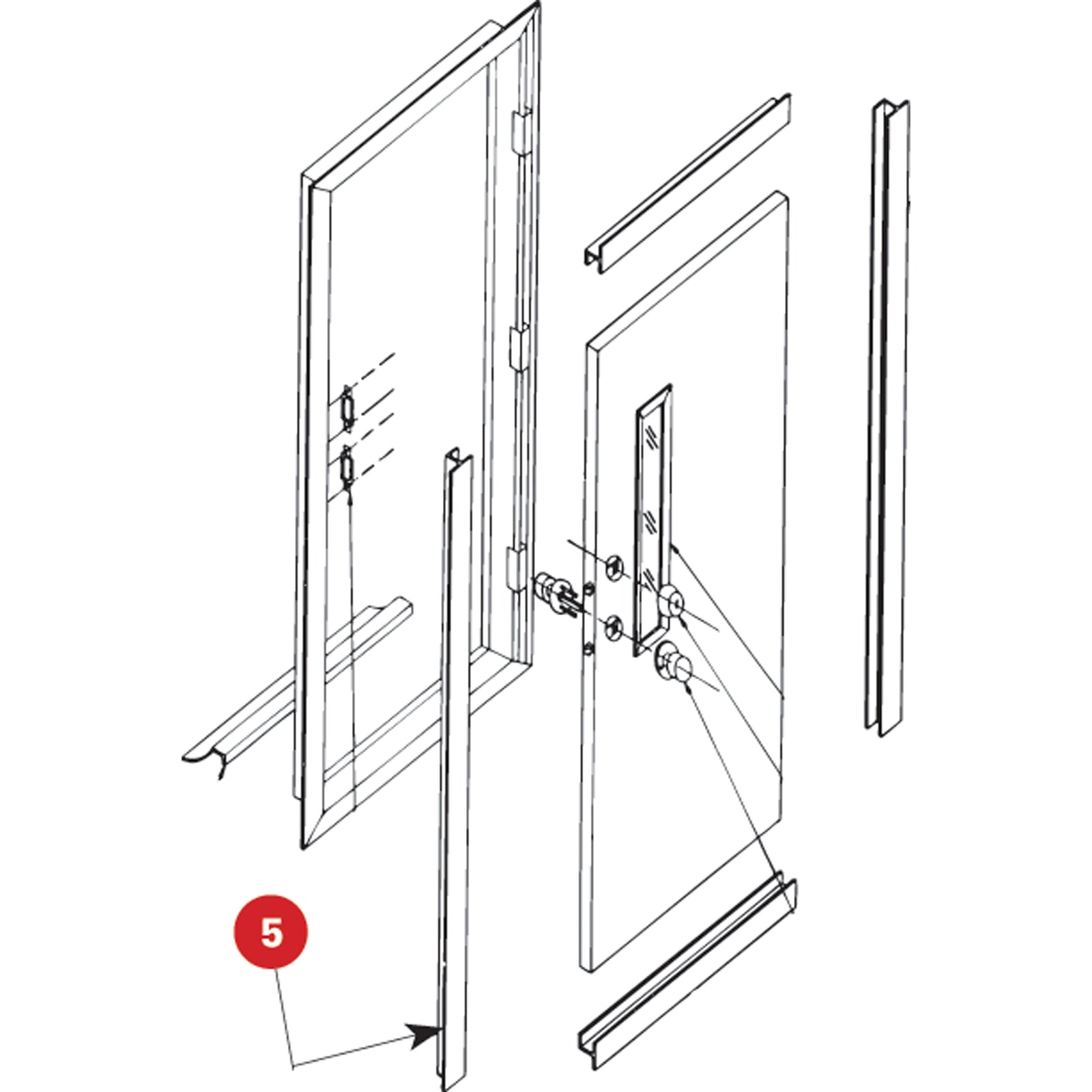 5