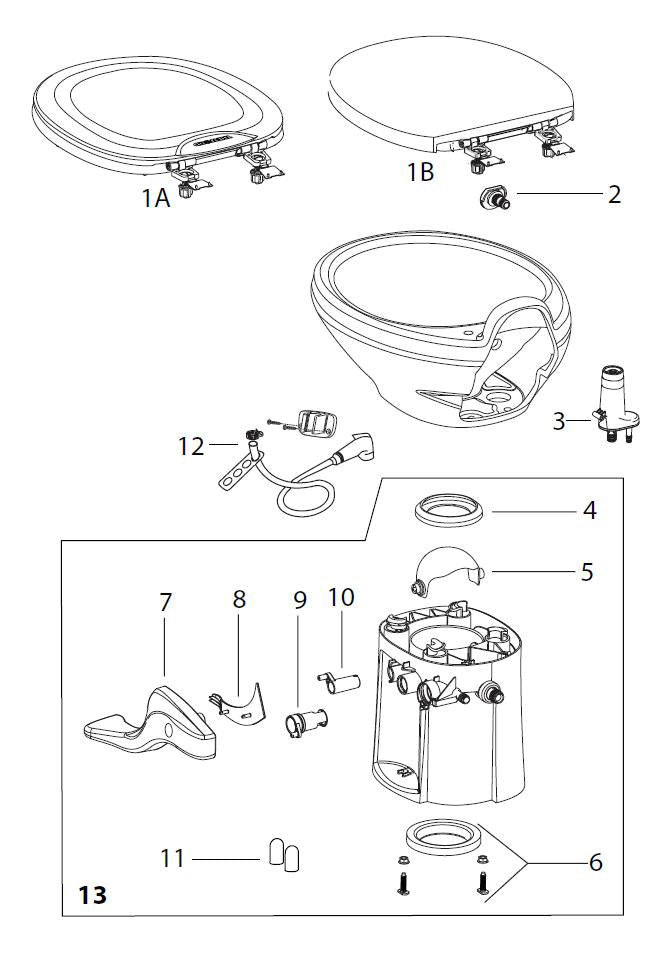 1A
1B
2
3
12
4
5
7
8
9
10
11
6
13